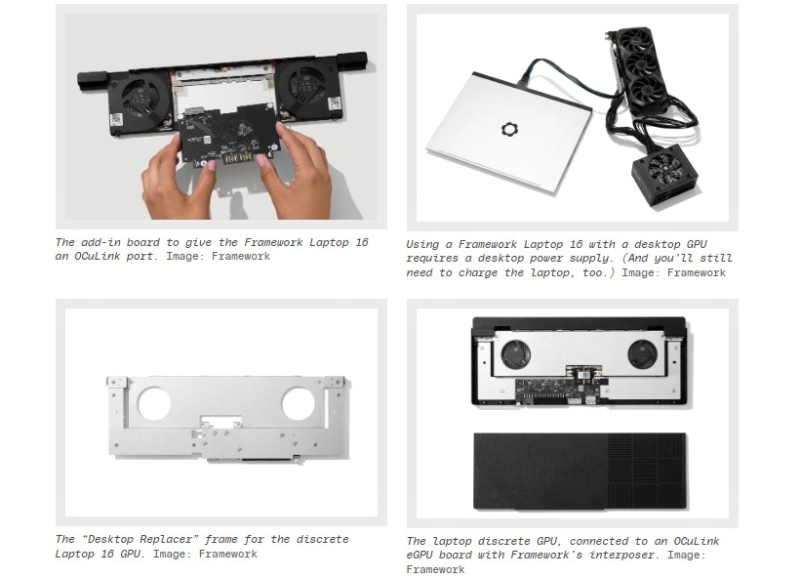 The add-in board to give the Framework Laptop 16 an OCuLink port. Image: Framework

Using a Framework Laptop 16 with a desktop GPU requires a desktop power supply. (And you'll still need to charge the laptop, too.) Image: Framework

The "Desktop Replacer" frame for the discrete Laptop 16 GPU. Image: Framework

The laptop discrete GPU, connected to an OCuLink eGPU board with Framework's interposer. Image: Framework