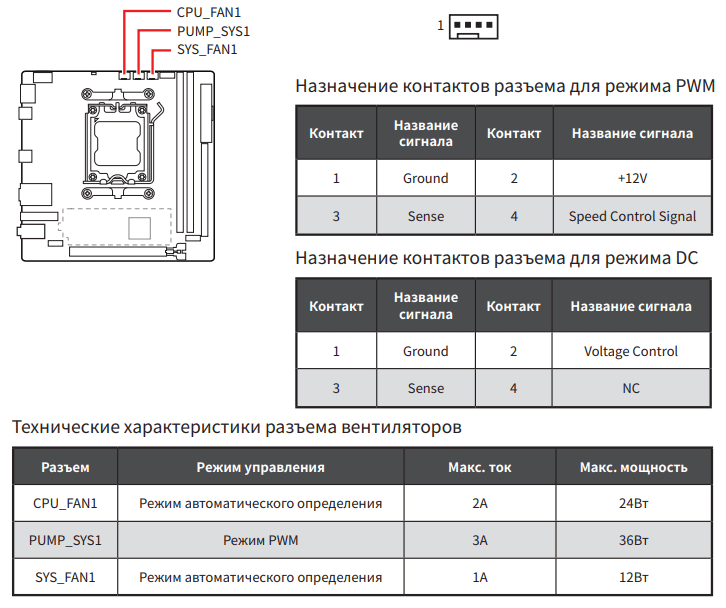 CPU_FAN1
PUMP_SYS1
SYS_FAN1

1

Назначение контактов разъема для режима PWM

| Контакт | Название сигнала | Контакт | Название сигнала |
|---|---|---|---|
| 1 | Ground | 2 | +12V |
| 3 | Sense | 4 | Speed Control Signal |

Назначение контактов разъема для режима DC

| Контакт | Название сигнала | Контакт | Название сигнала |
|---|---|---|---|
| 1 | Ground | 2 | Voltage Control |
| 3 | Sense | 4 | NC |

Технические характеристики разъема вентиляторов

| Разъем | Режим управления | Макс. ток | Макс. мощность |
|---|---|---|---|
| CPU_FAN1 | Режим автоматического определения | 2A | 24Вт |
| PUMP_SYS1 | Режим PWM | 3A | 36Вт |
| SYS_FAN1 | Режим автоматического определения | 1A | 12Вт |