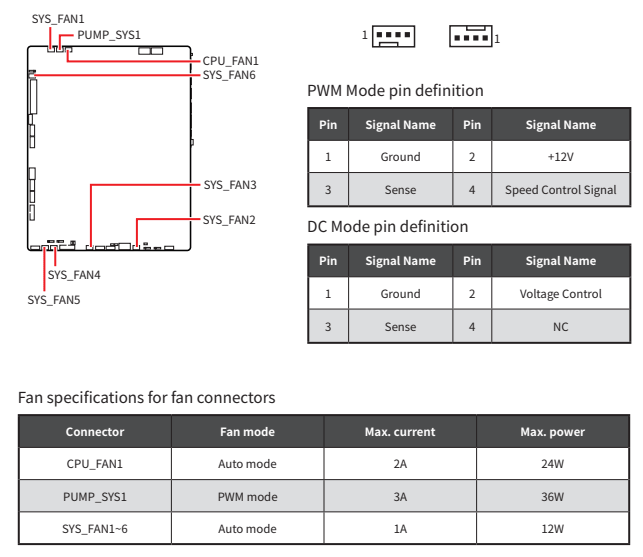 SYS_FAN1
PUMP_SYS1
CPU_FAN1
SYS_FAN6
SYS_FAN3
SYS_FAN2
SYS_FAN4
SYS_FAN5

1 1

PWM Mode pin definition

| Pin | Signal Name | Pin | Signal Name |
|---|---|---|---|
| 1 | Ground | 2 | +12V |
| 3 | Sense | 4 | Speed Control Signal |

DC Mode pin definition

| Pin | Signal Name | Pin | Signal Name |
|---|---|---|---|
| 1 | Ground | 2 | Voltage Control |
| 3 | Sense | 4 | NC |

Fan specifications for fan connectors

| Connector | Fan mode | Max. current | Max. power |
|---|---|---|---|
| CPU_FAN1 | Auto mode | 2A | 24W |
| PUMP_SYS1 | PWM mode | 3A | 36W |
| SYS_FAN1~6 | Auto mode | 1A | 12W |