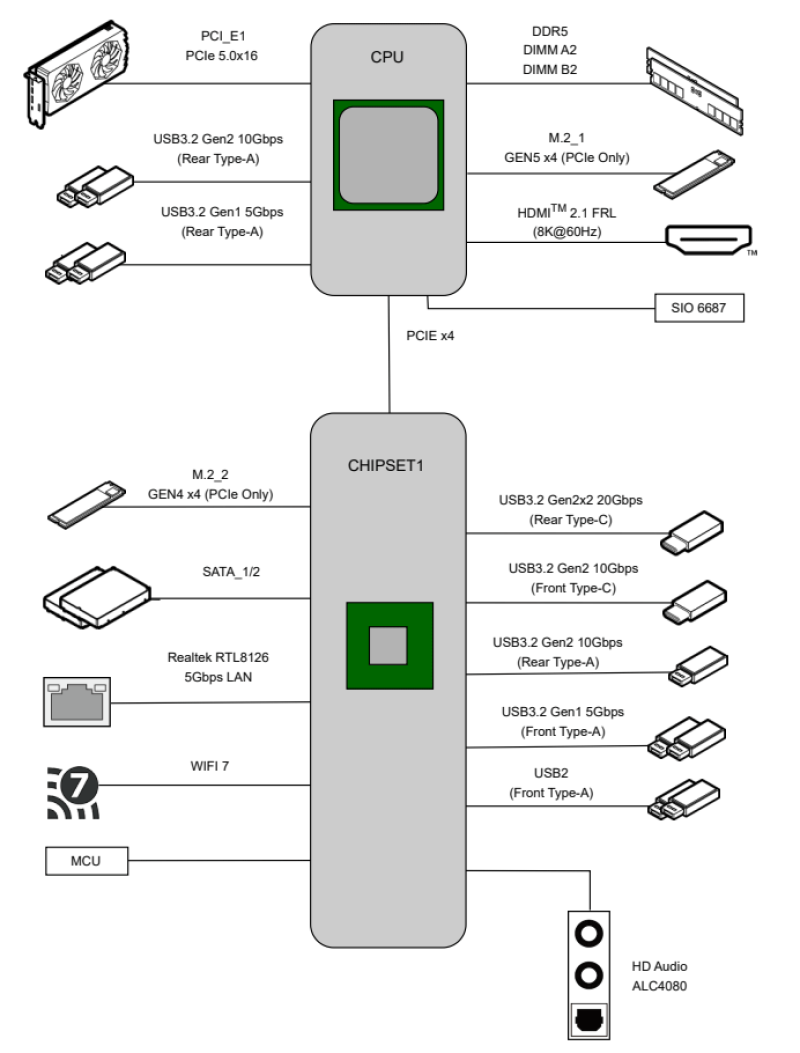 PCI_E1
PCIe 5.0x16

CPU

DDR5
DIMM A2
DIMM B2

USB3.2 Gen2 10Gbps
(Rear Type-A)

M.2_1
GEN5 x4 (PCIe Only)

USB3.2 Gen1 5Gbps
(Rear Type-A)

HDMI$^{TM}$ 2.1 FRL
(8K@60Hz)

TM

SIO 6687

PCIE x4

CHIPSET1

M.2_2
GEN4 x4 (PCIe Only)

USB3.2 Gen2x2 20Gbps
(Rear Type-C)

SATA_1/2

USB3.2 Gen2 10Gbps
(Front Type-C)

Realtek RTL8126
5Gbps LAN

USB3.2 Gen2 10Gbps
(Rear Type-A)

USB3.2 Gen1 5Gbps
(Front Type-A)

7

WIFI 7

USB2
(Front Type-A)

MCU

HD Audio
ALC4080